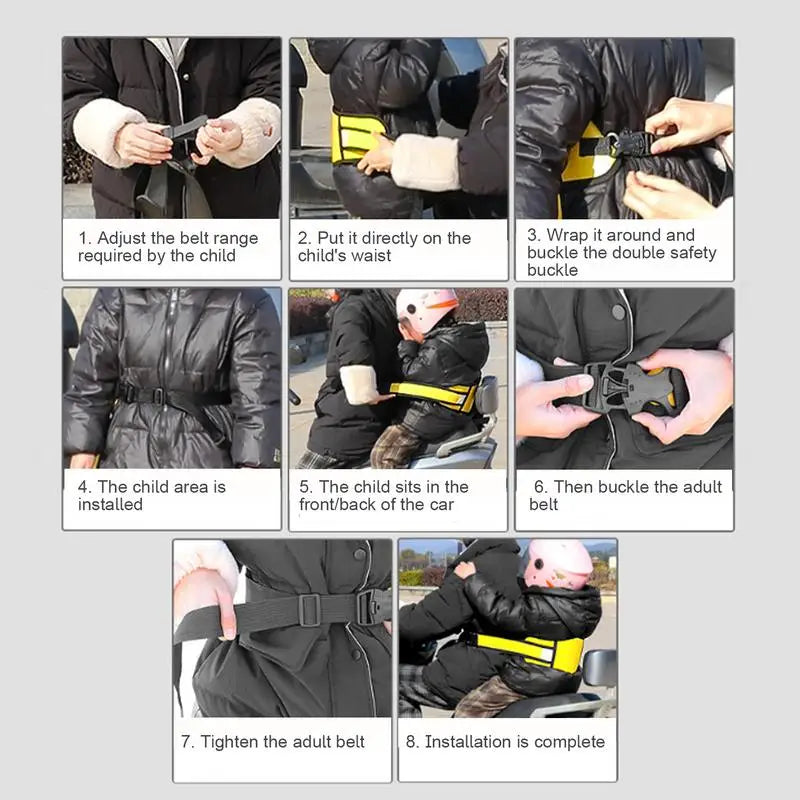 1. Adjust the belt range required by the child

2. Put it directly on the child's waist

3. Wrap it around and buckle the double safety buckle

4. The child area is installed

5. The child sits in the front/back of the car

6. Then buckle the adult belt

7. Tighten the adult belt

8. Installation is complete