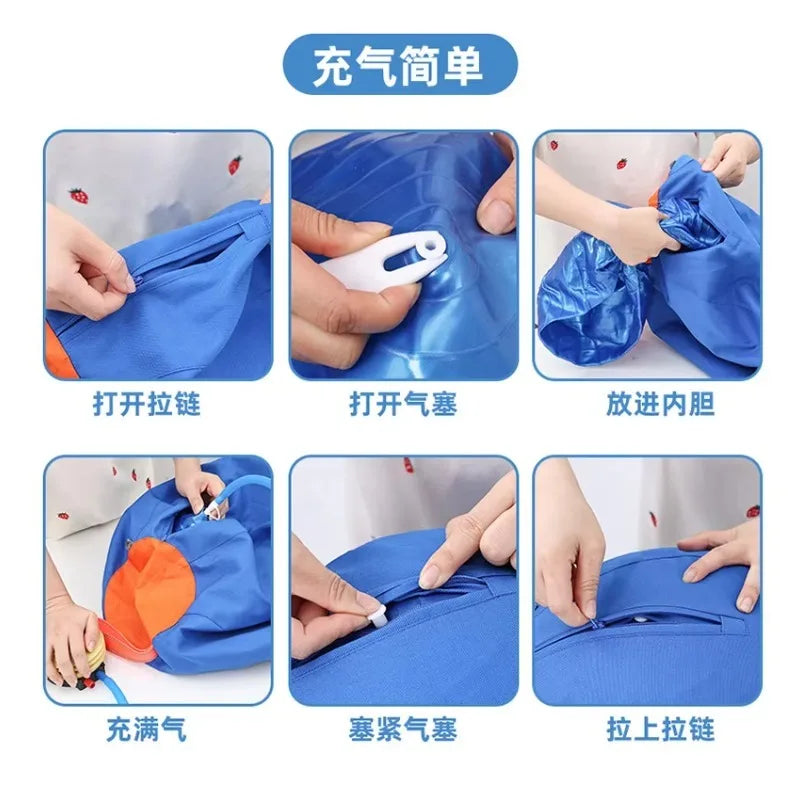 充气简单

打开拉链

打开气塞

放进内胆

充满气

塞紧气塞

拉上拉链