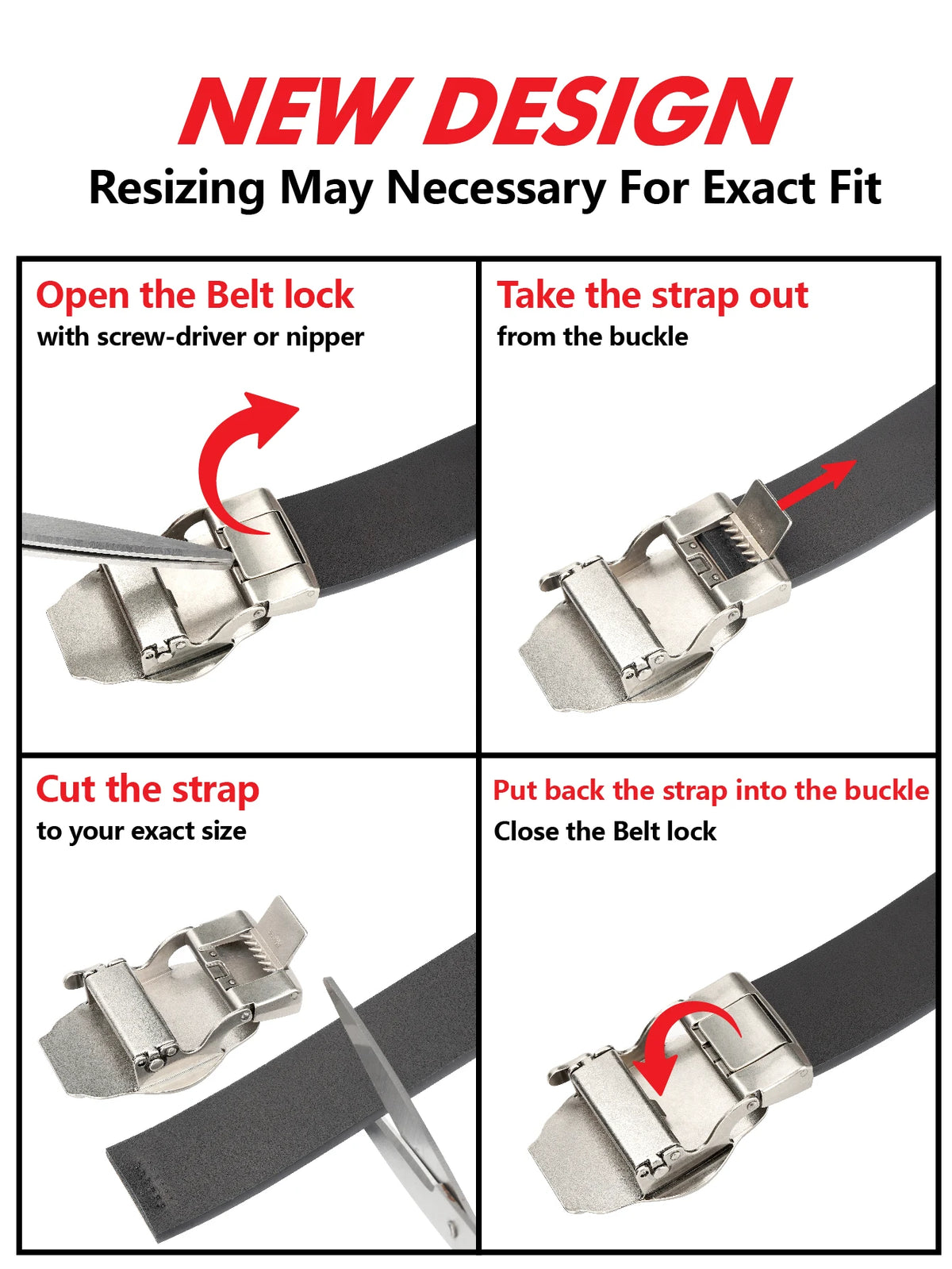 NEW DESIGN
Resizing May Necessary For Exact Fit

Open the Belt lock
with screw-driver or nipper

Take the strap out
from the buckle

Cut the strap
to your exact size

Put back the strap into the buckle
Close the Belt lock